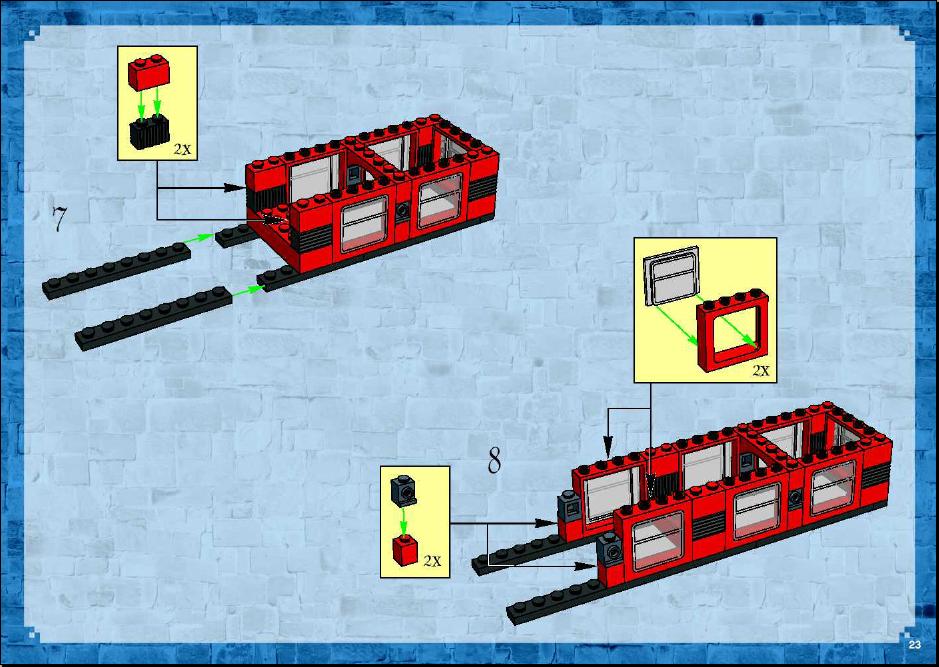 2x

7

2x

8

2x

23