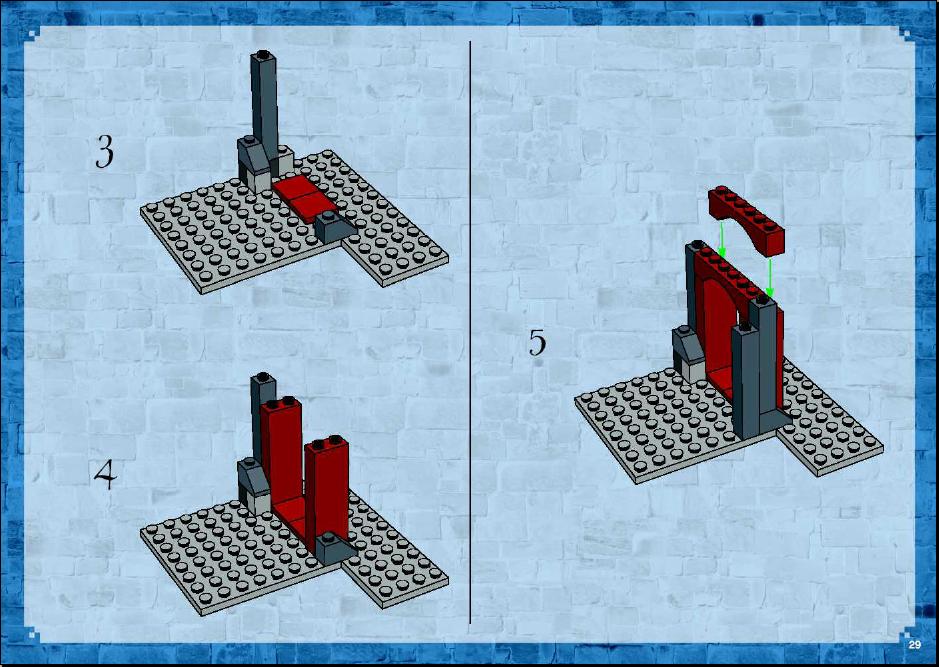 3

4

5

29