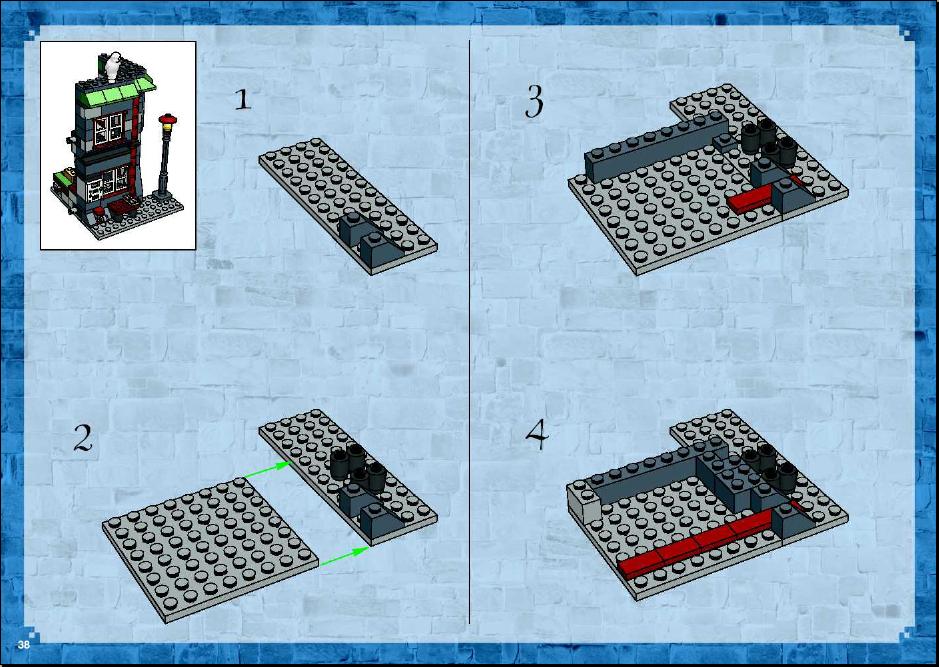 1

2

3

4

38