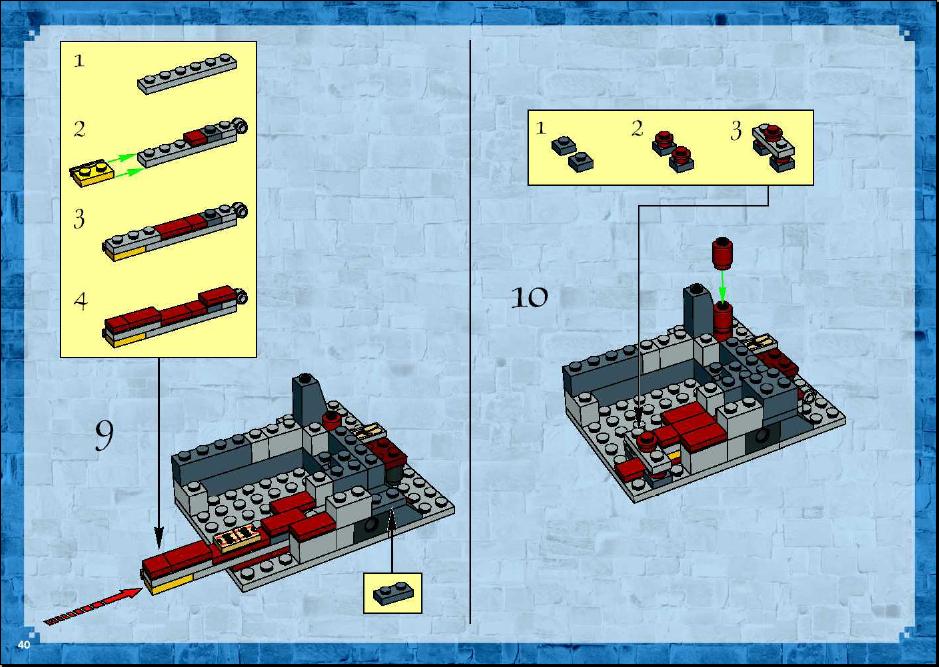 1

2

3

4

9

1 2 3

10

40