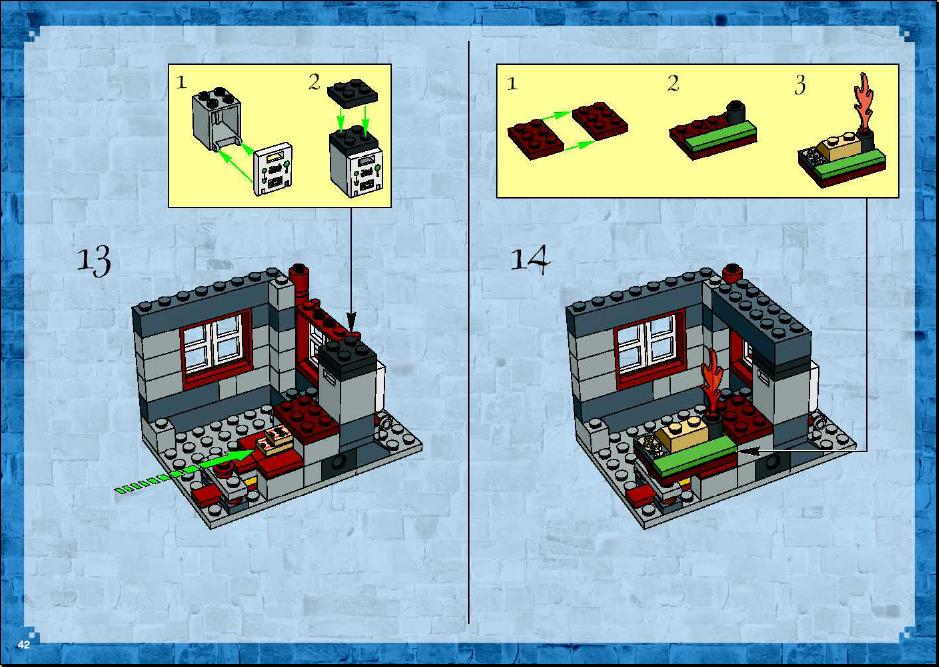 1
2
13
1
2
3
14
42