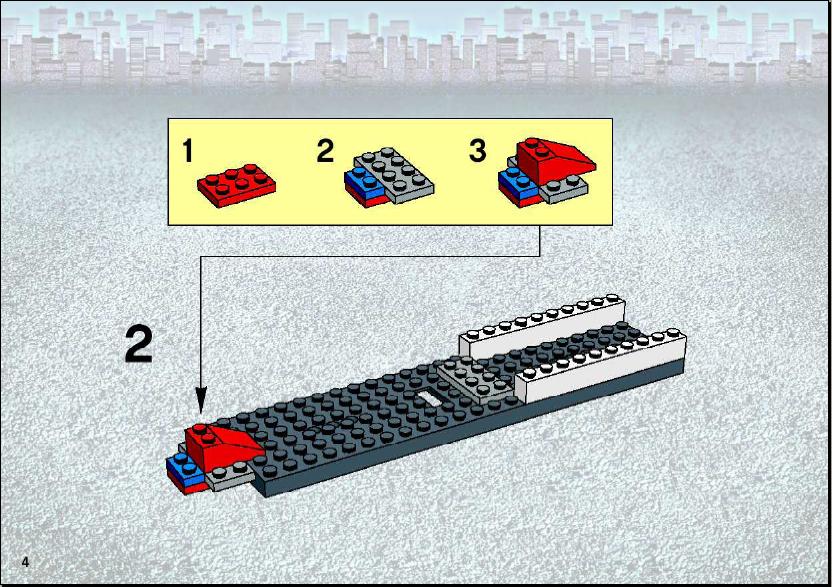 1
2
3

2

4