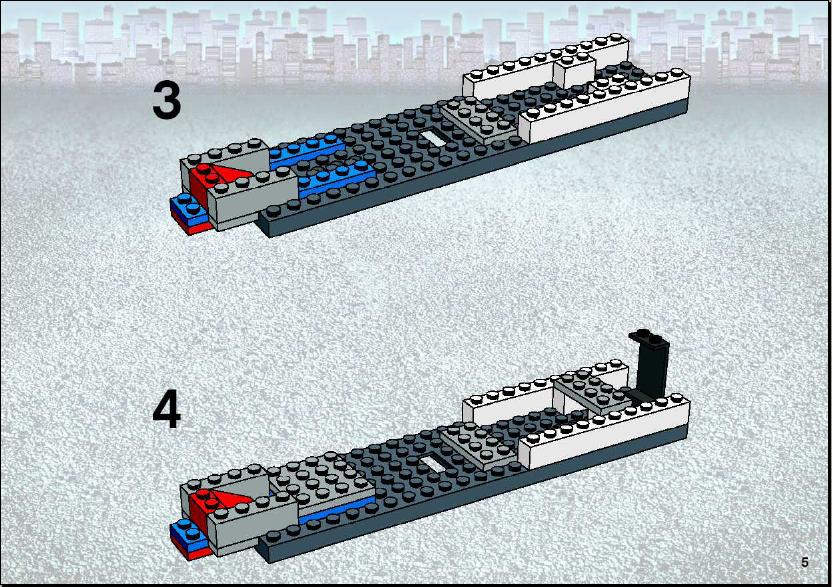 3

4

5