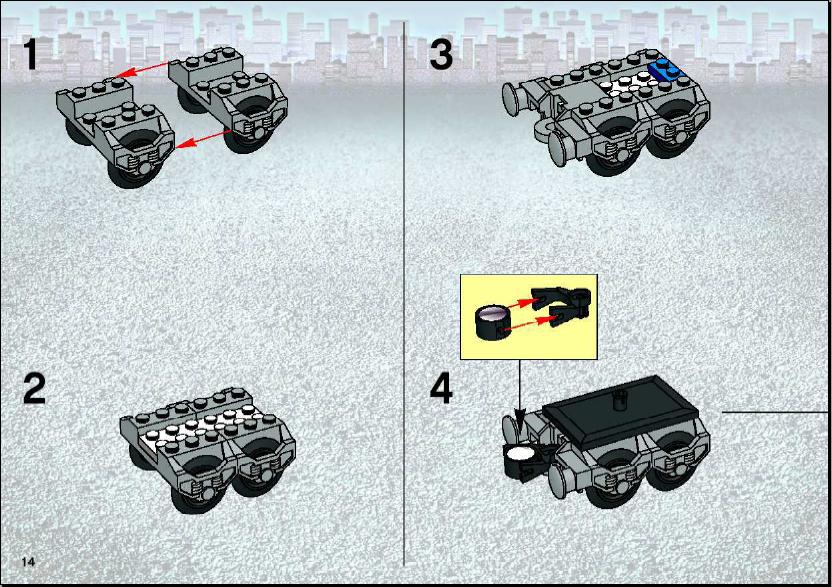 1

2

3

4

14