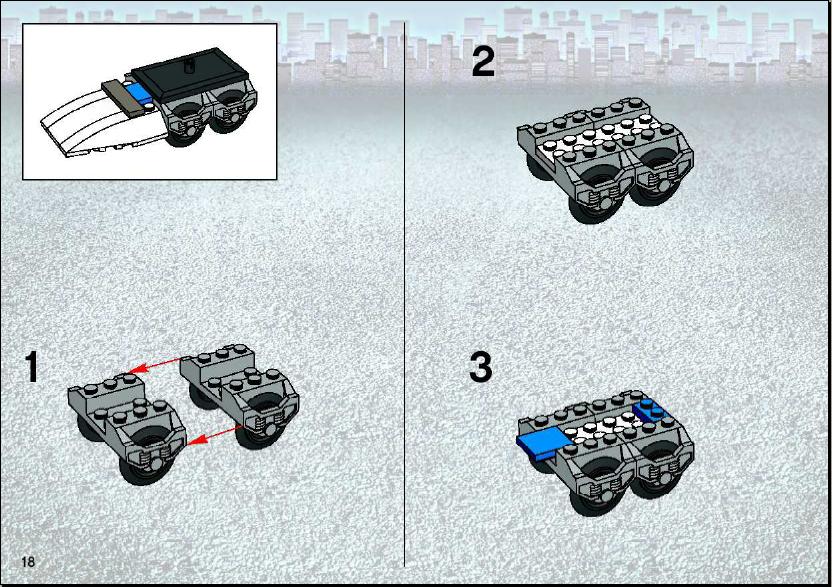 1

18

2

3