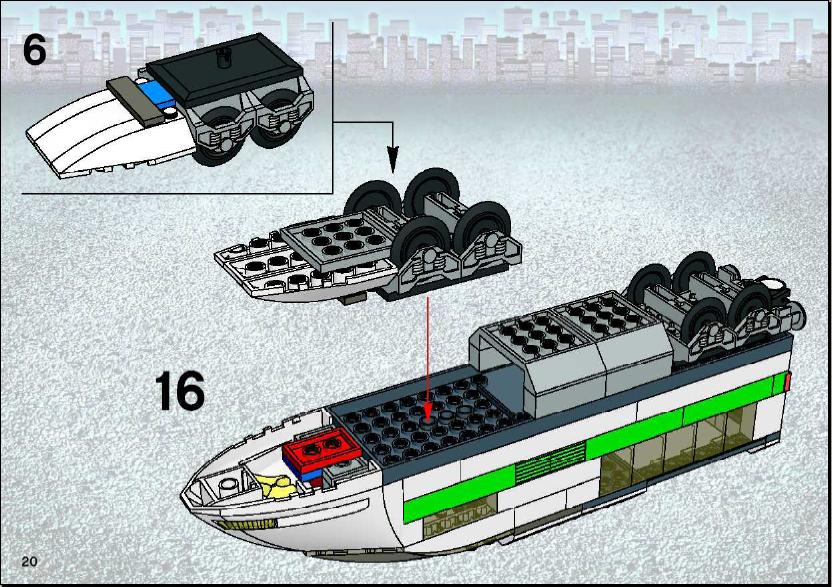 6

16

20