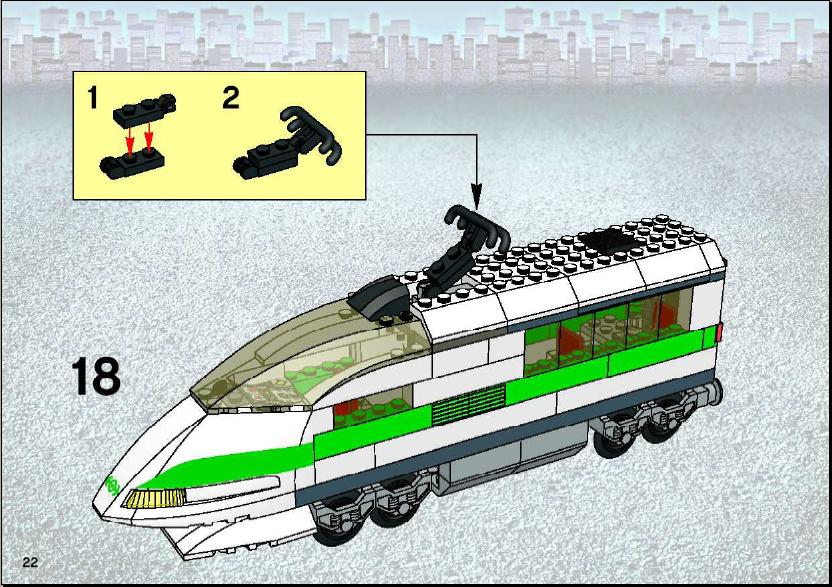 1
2
18
22