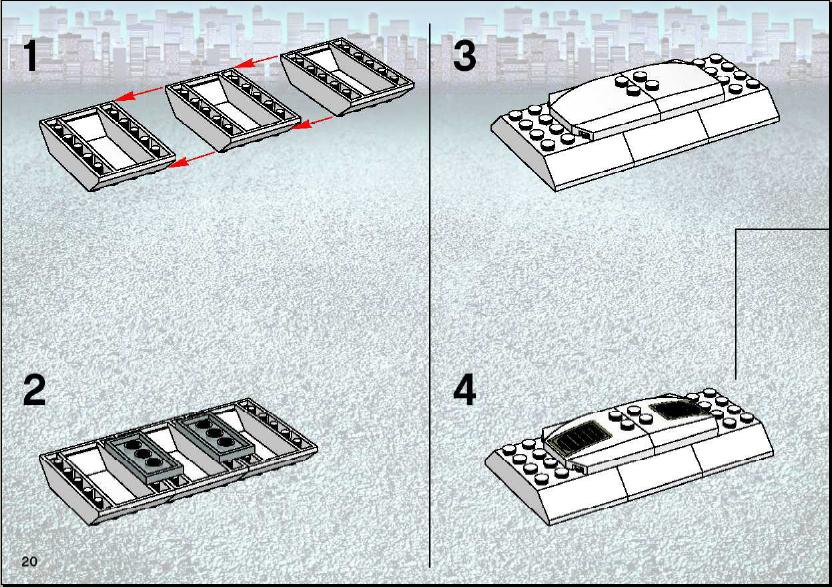 1

2

20

3

4