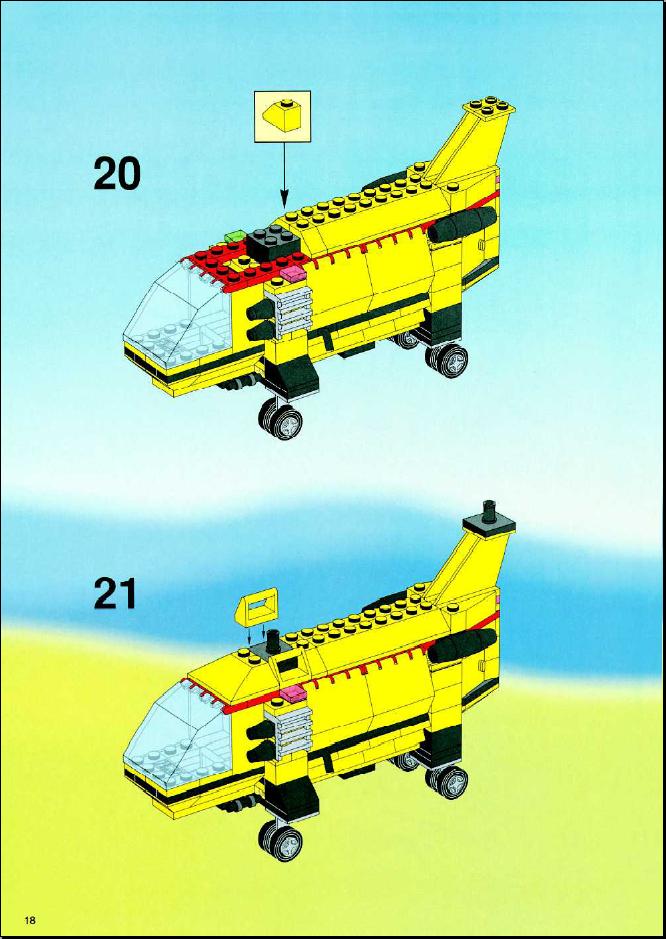 20

21

18