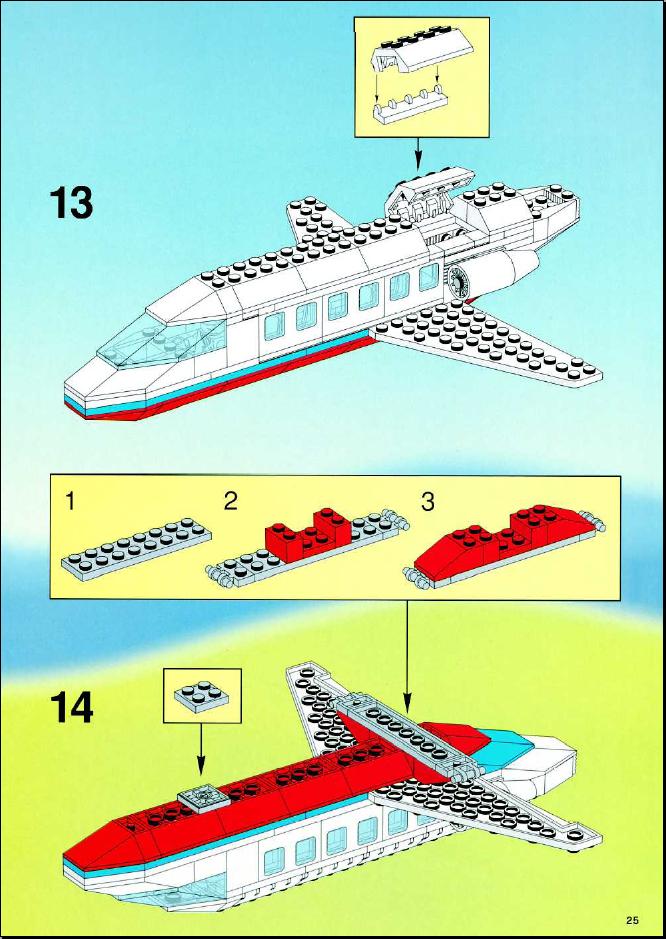 13

1
2
3

14

25