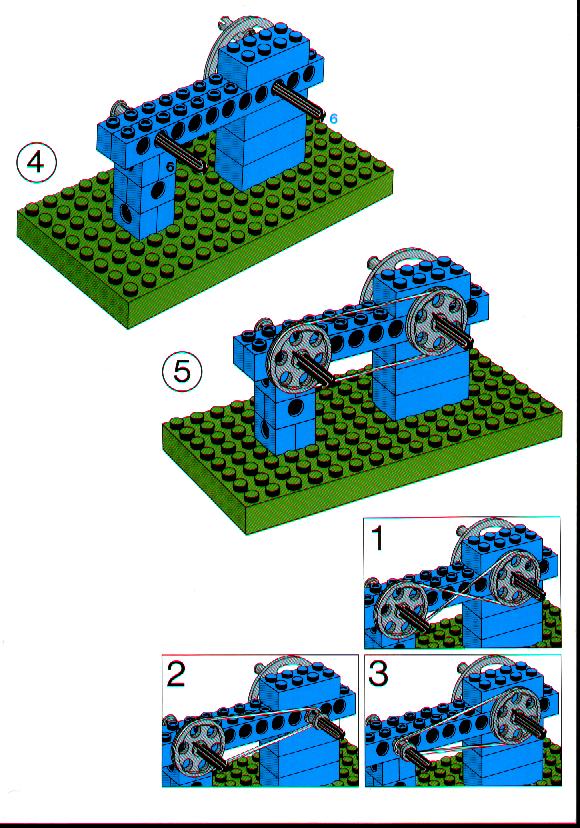 4

6

6

5

1

2

3