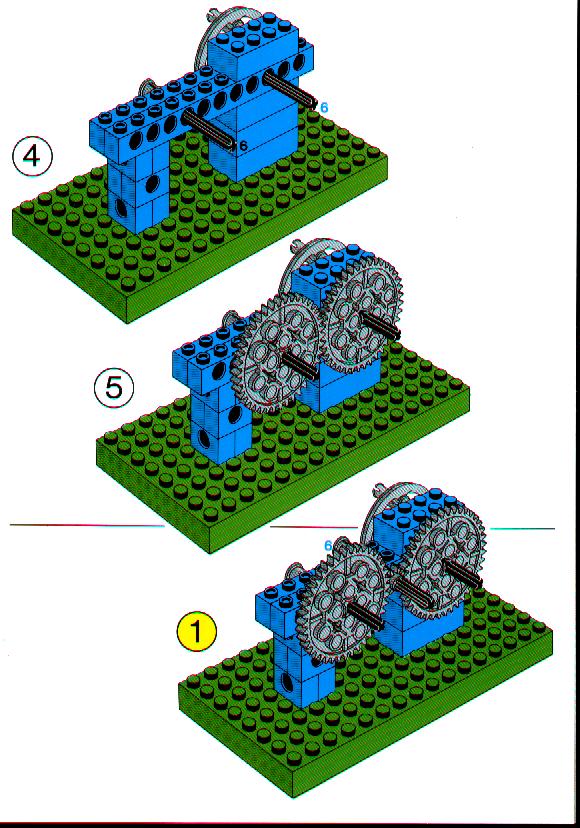 4

6

6

5

6

1