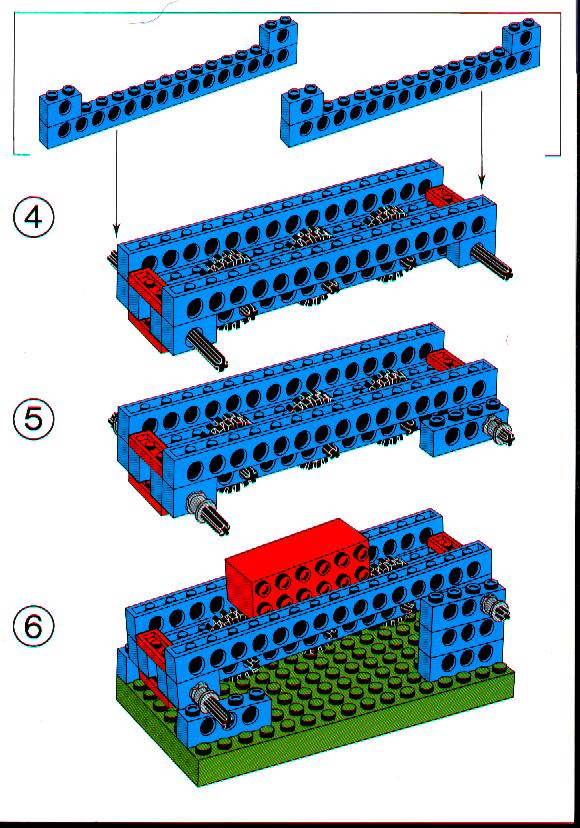 4

5

6