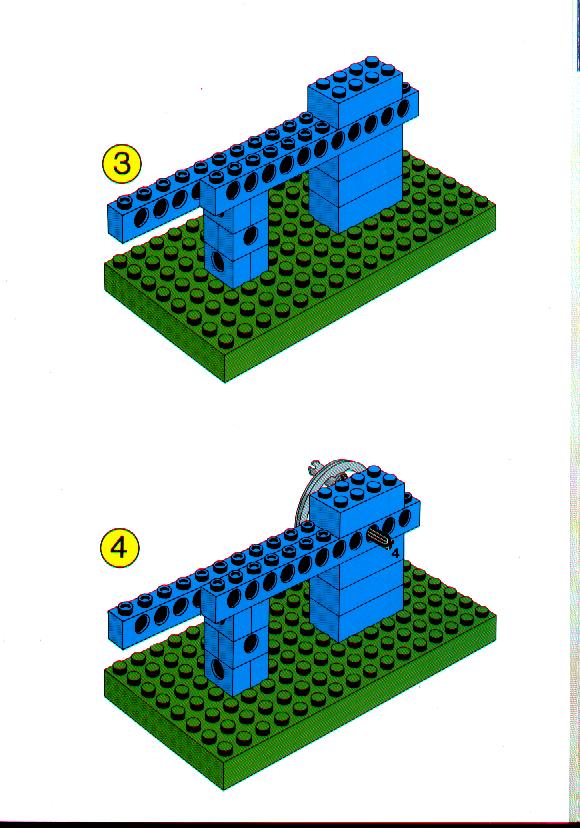 3

4

4