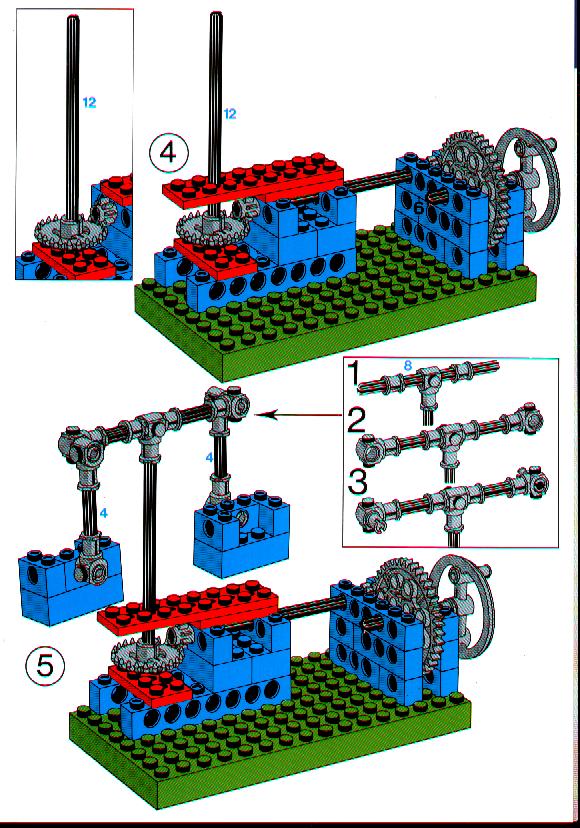 12

4

12

6

1

8

2

3

4

4

5