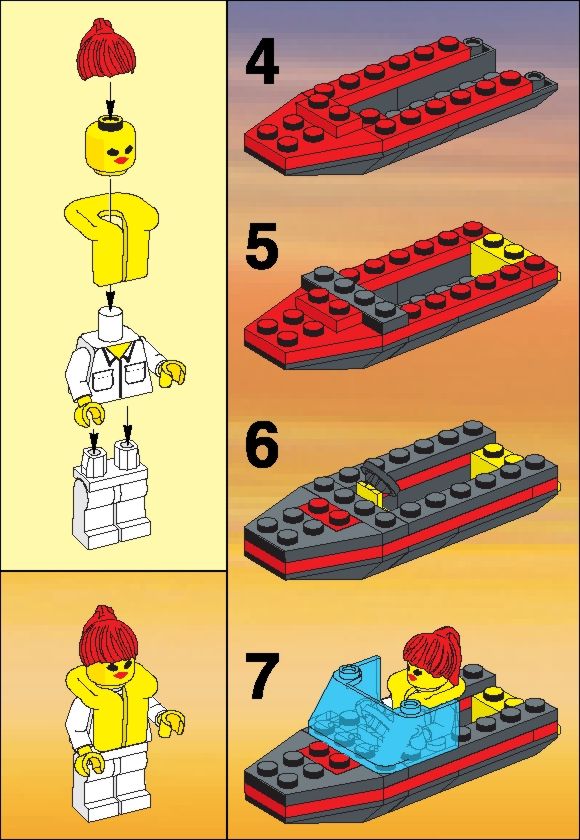 4

5

6

7