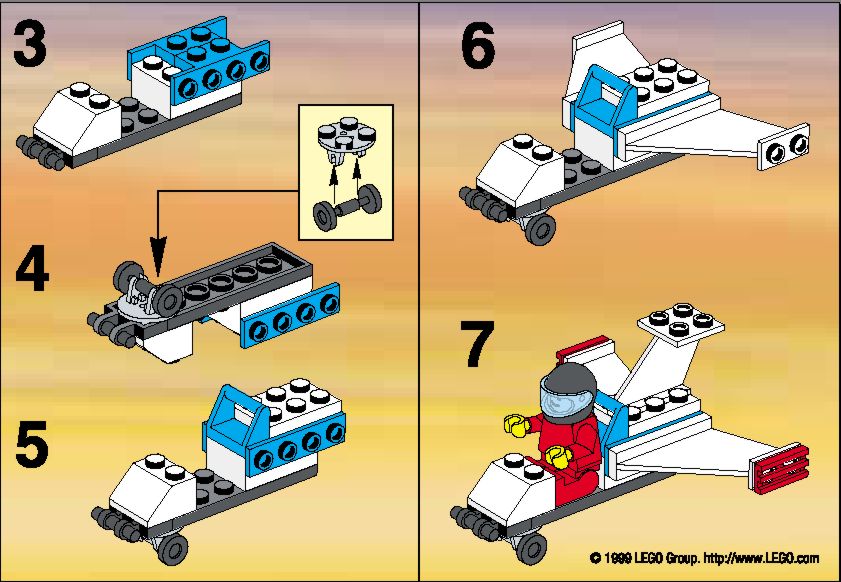 3

4

5

6

7

© 1999 LEGO Group. http://www.LEGO.com