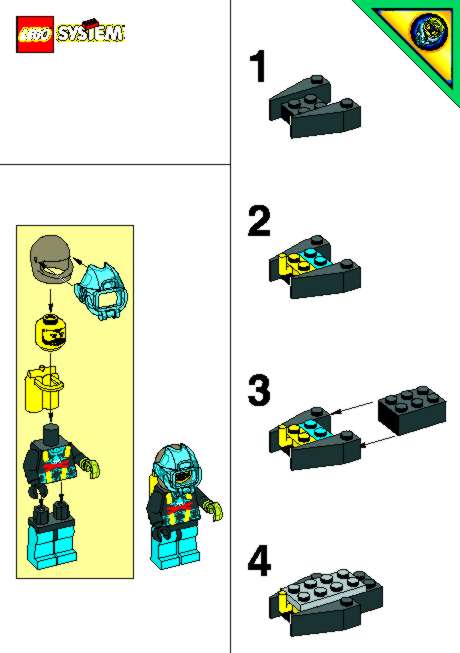 LEGO SYSTEM

1

2

3

4