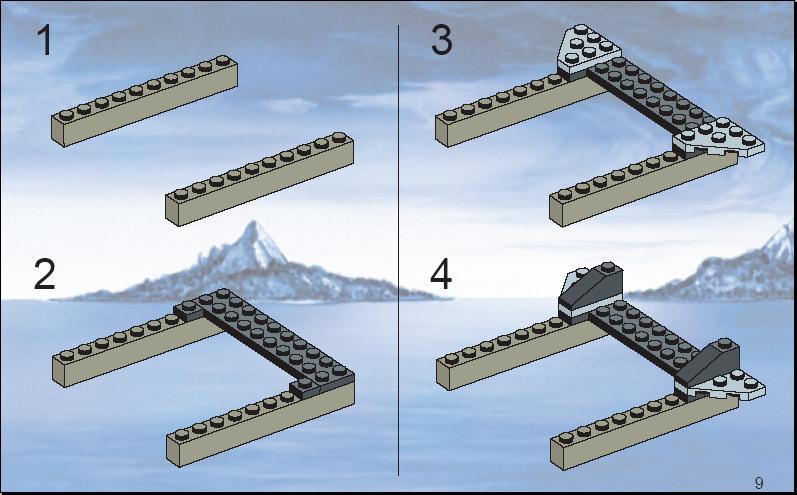 1

2

3

4

9