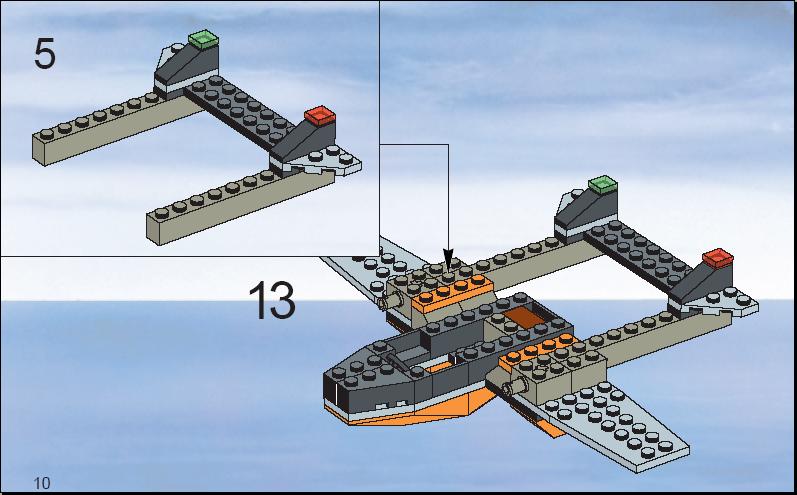 5

13

10