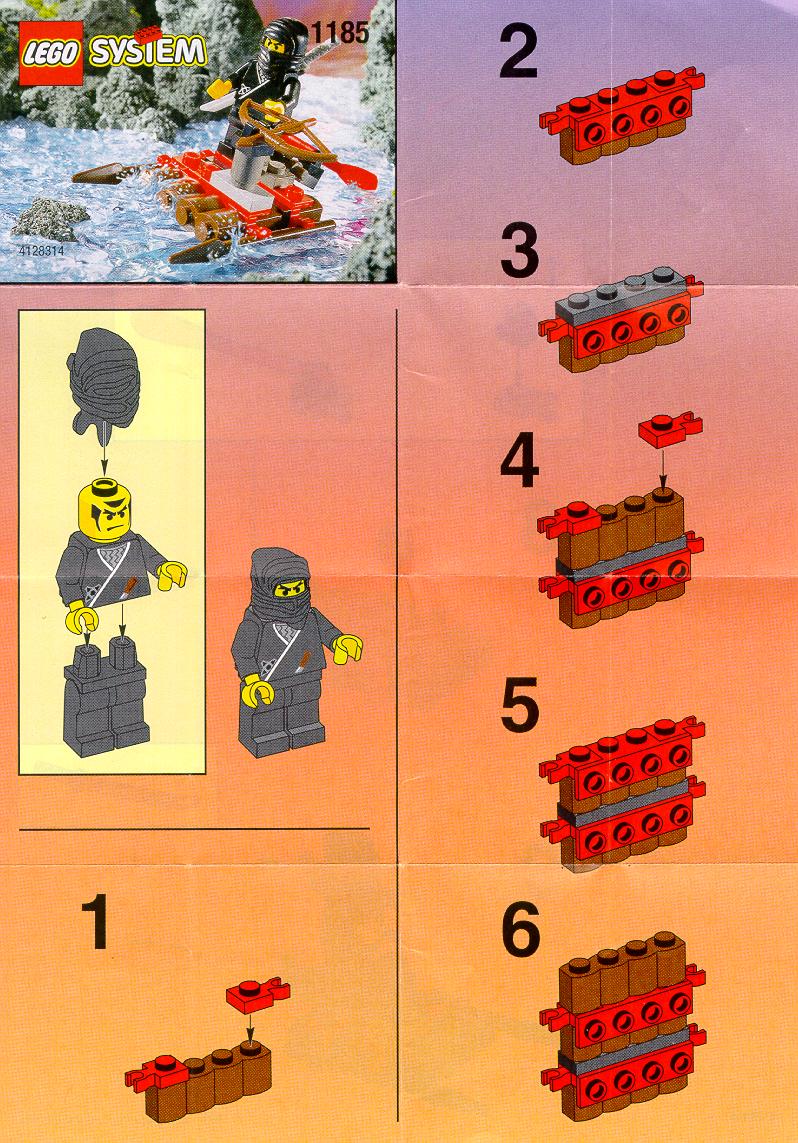 LEGO SYSTEM
1185

4128314

1

2

3

4

5

6