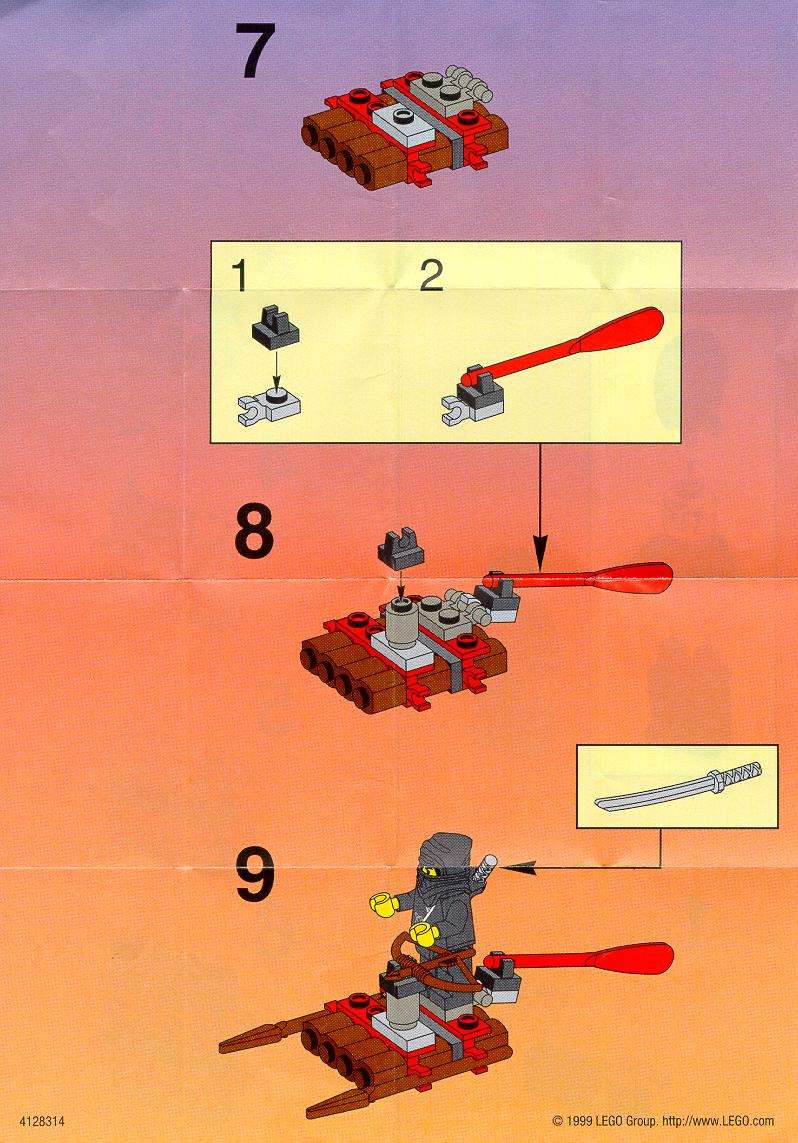 7

1 2

8

9

4128314

© 1999 LEGO Group. http://www.LEGO.com