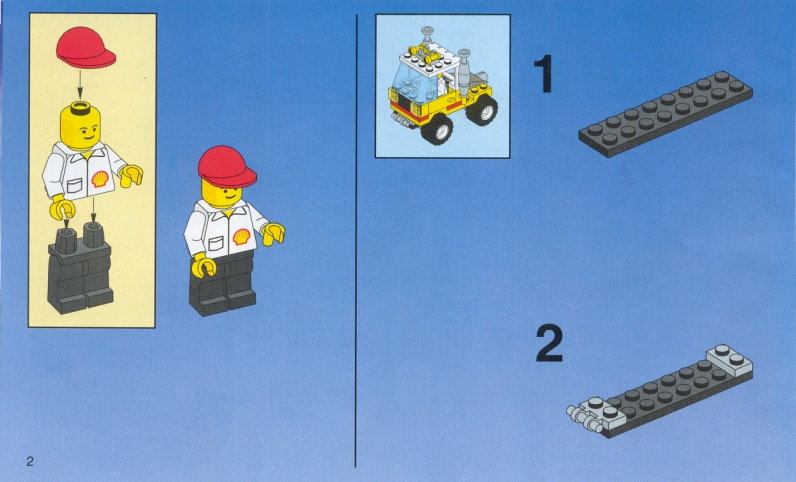 1

2

2