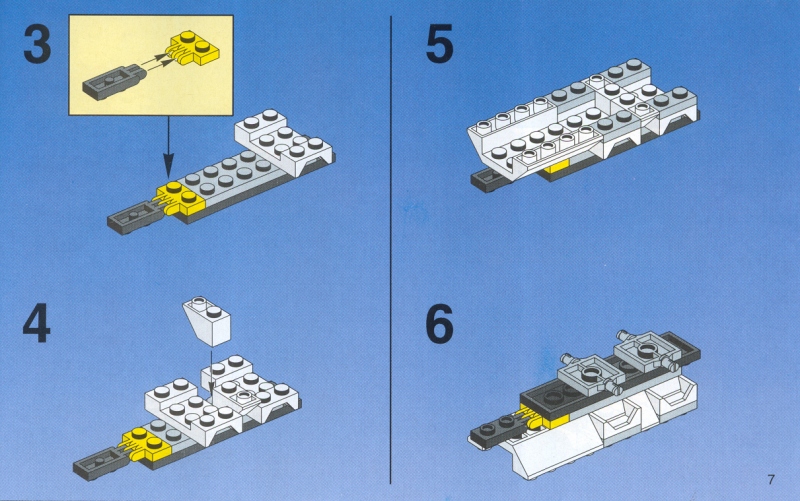 3

4

5

6

7