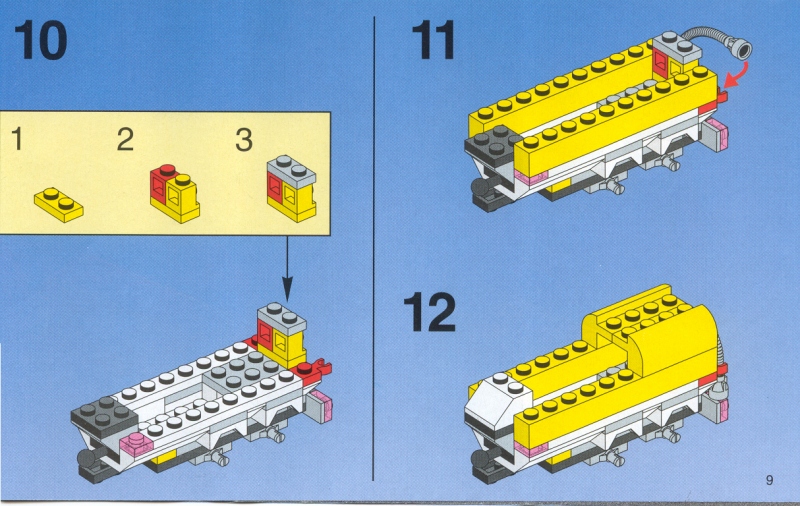 10

1

2

3

11

12

9