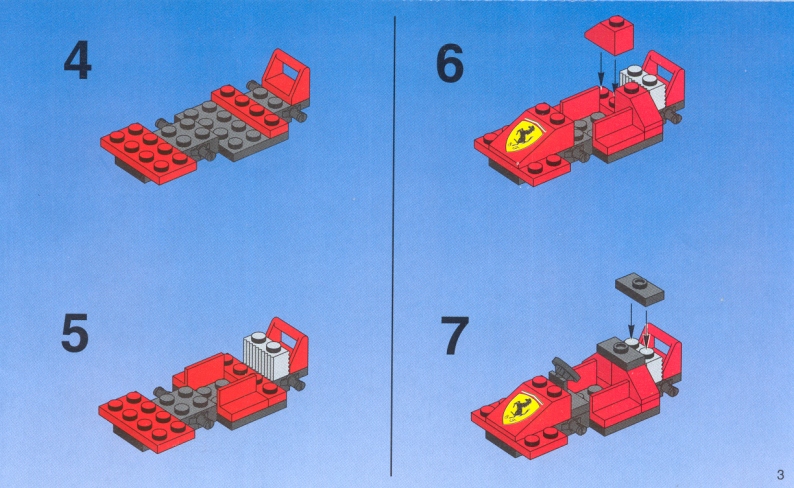 4

5

6

7

3