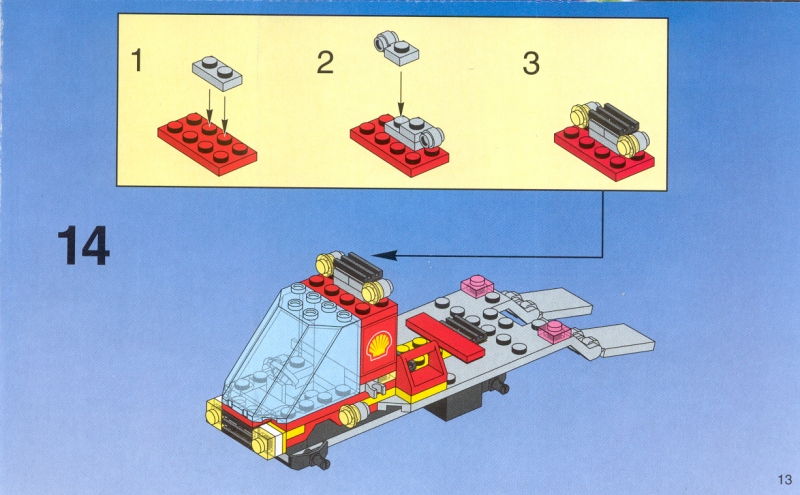 1

2

3

14

13