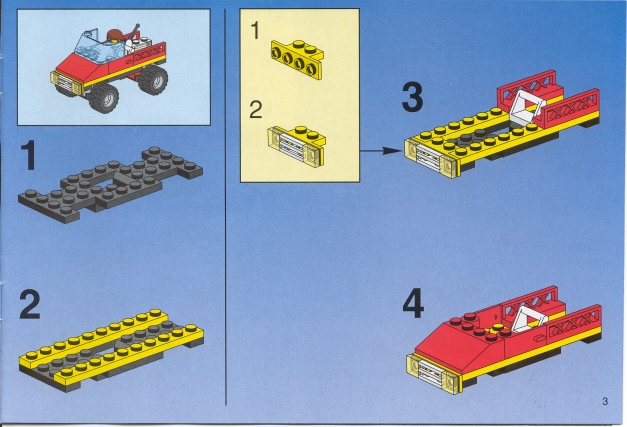 1

2

1

2

3

4

3