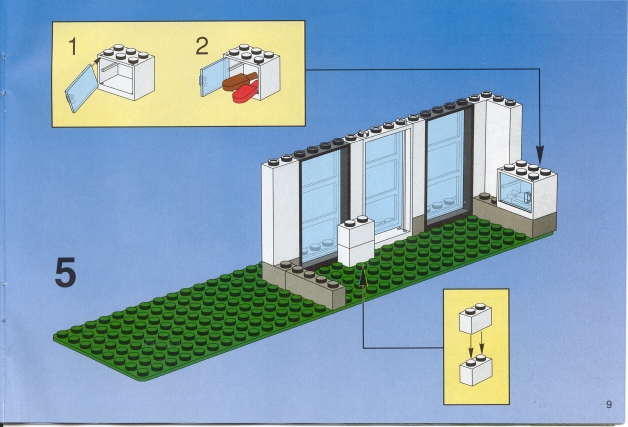 1

2

5

9