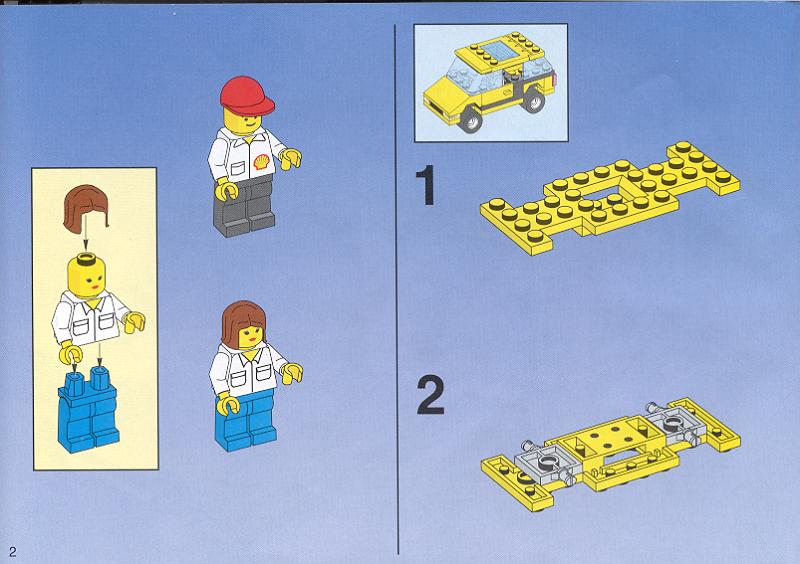 1

2

2