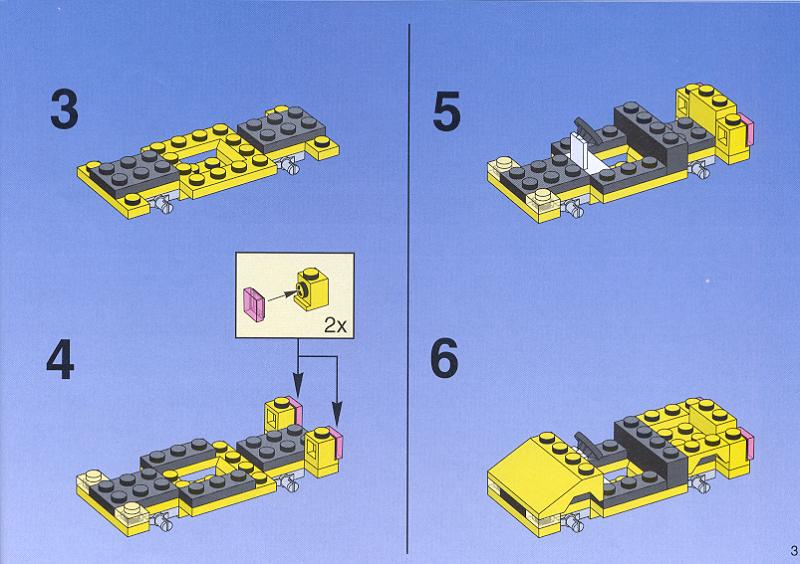 3

2x

4

5

6

3