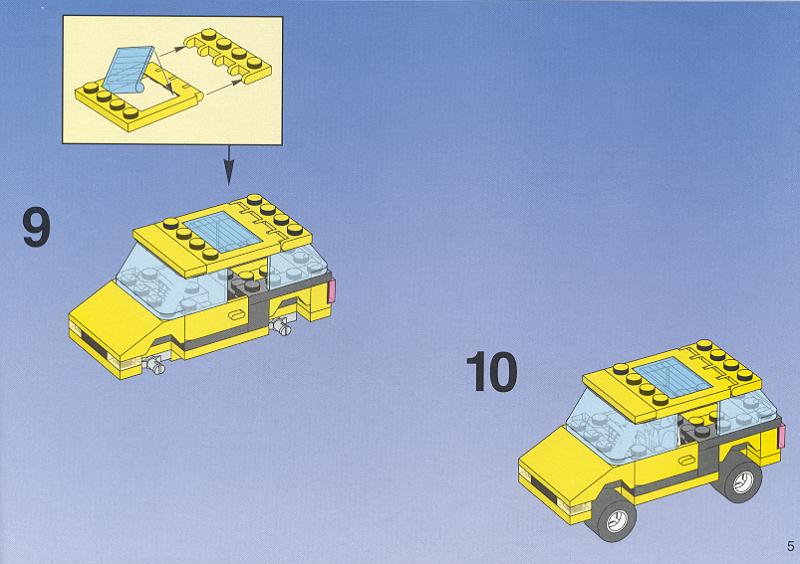 9

10

5