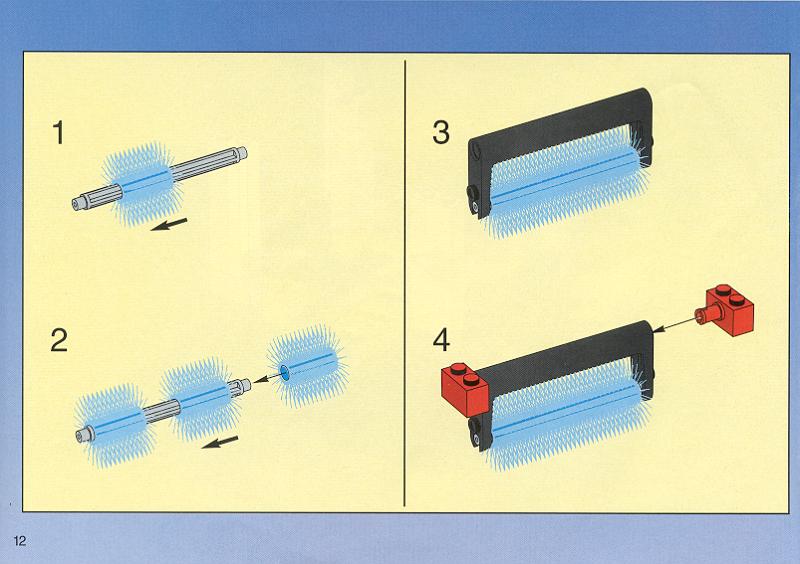 1

2

3

4

12