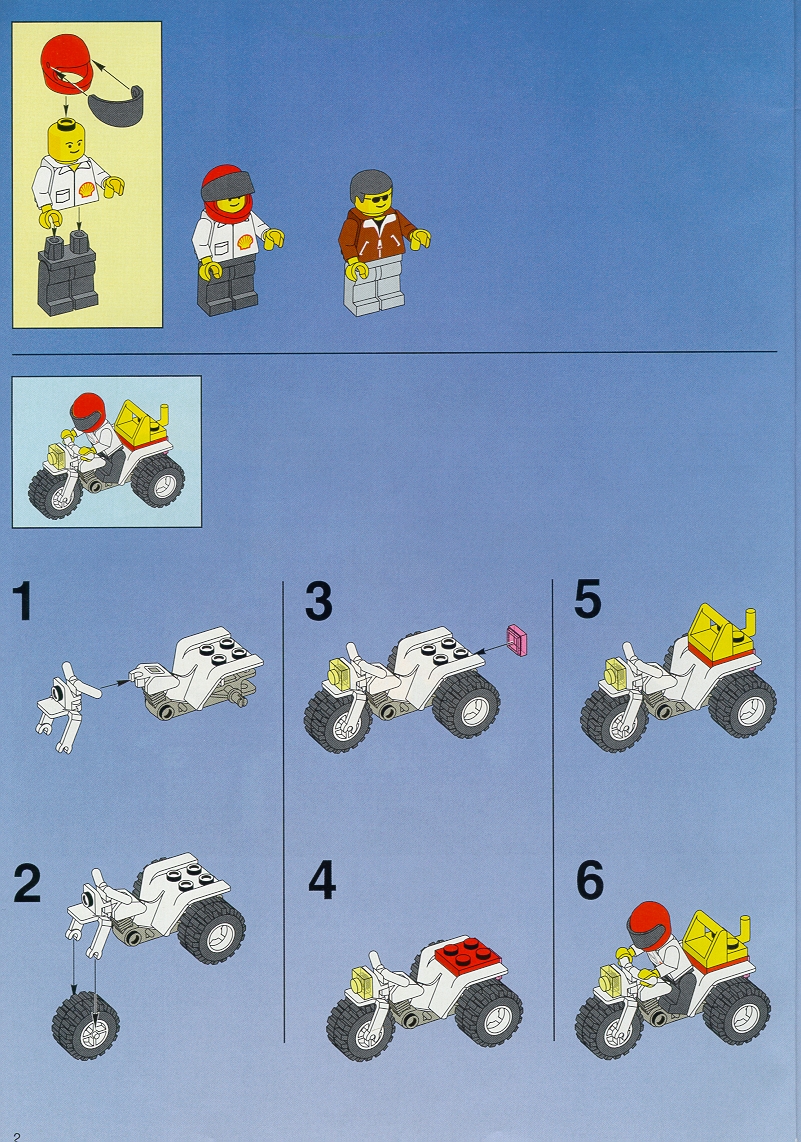 1

2

3

4

5

6

2