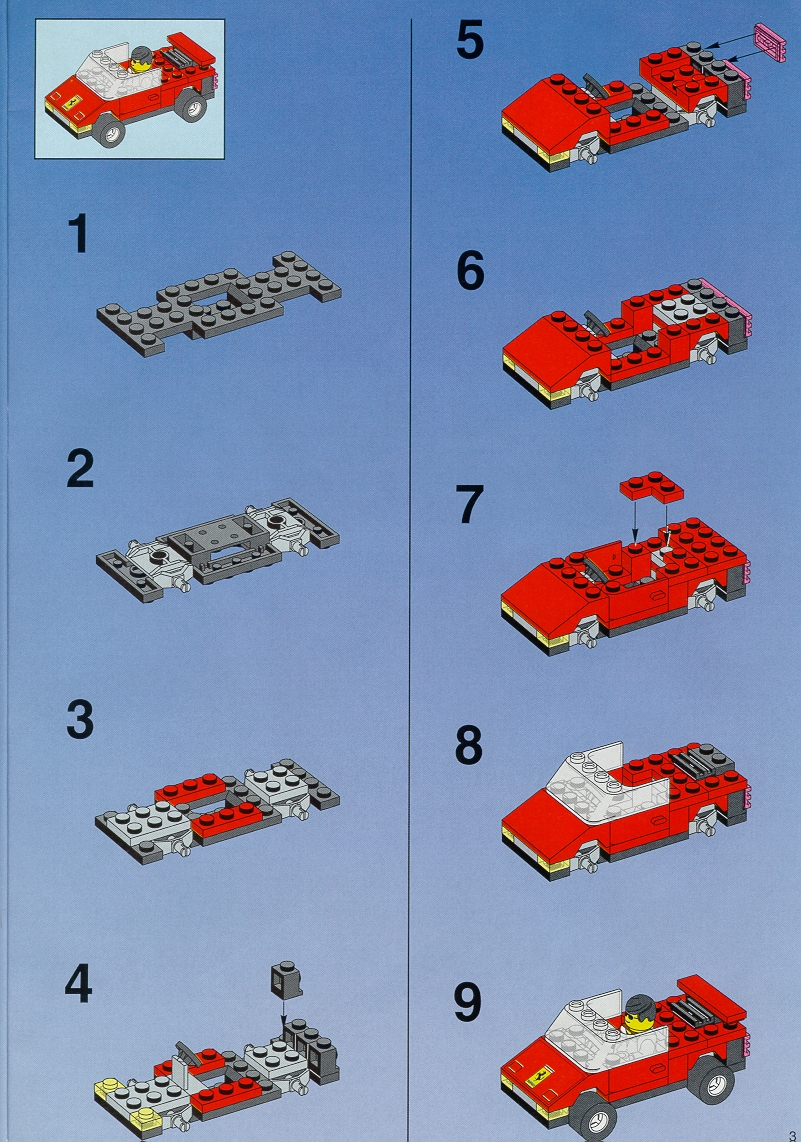 1

2

3

4

5

6

7

8

9

3