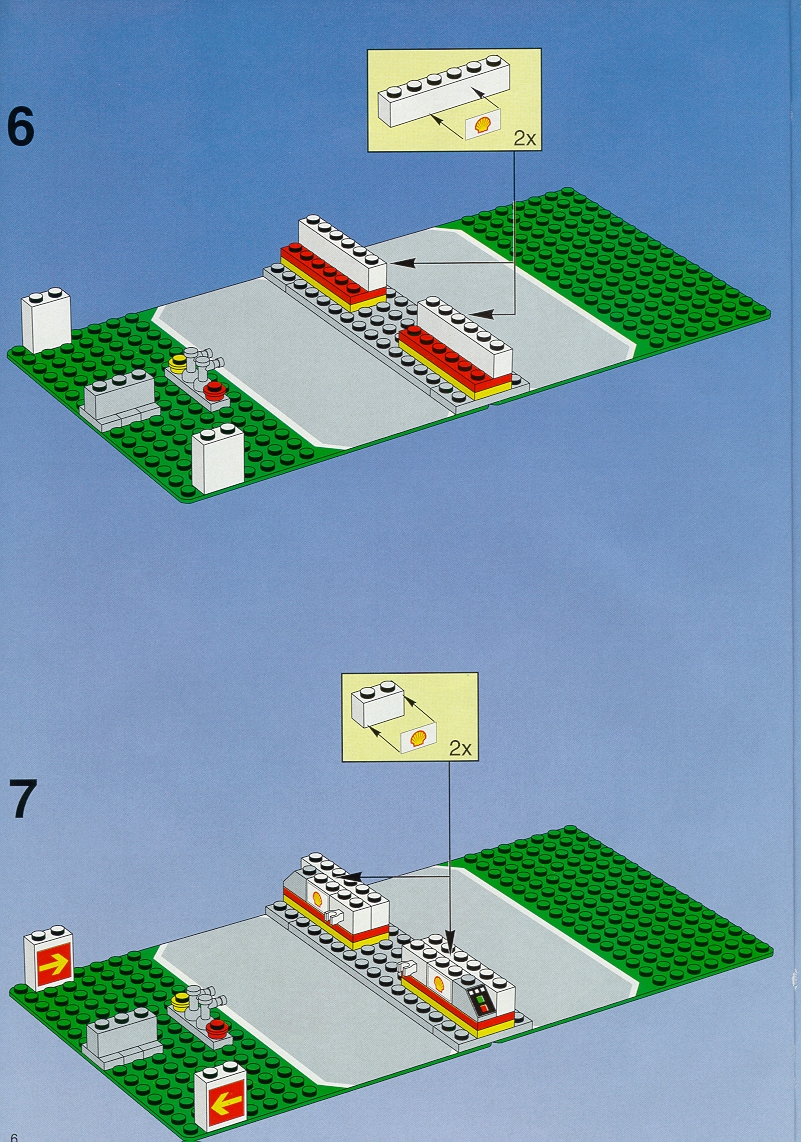 6

2x

7

2x

6