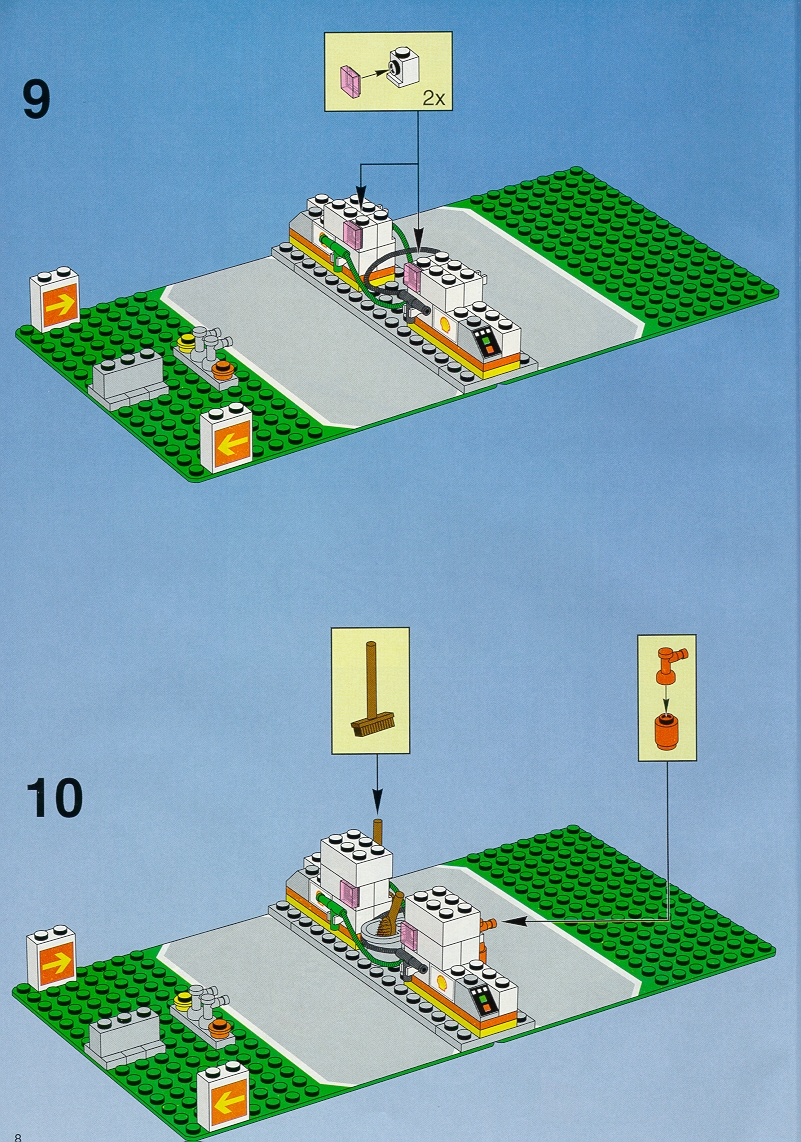 9

2x

10

8