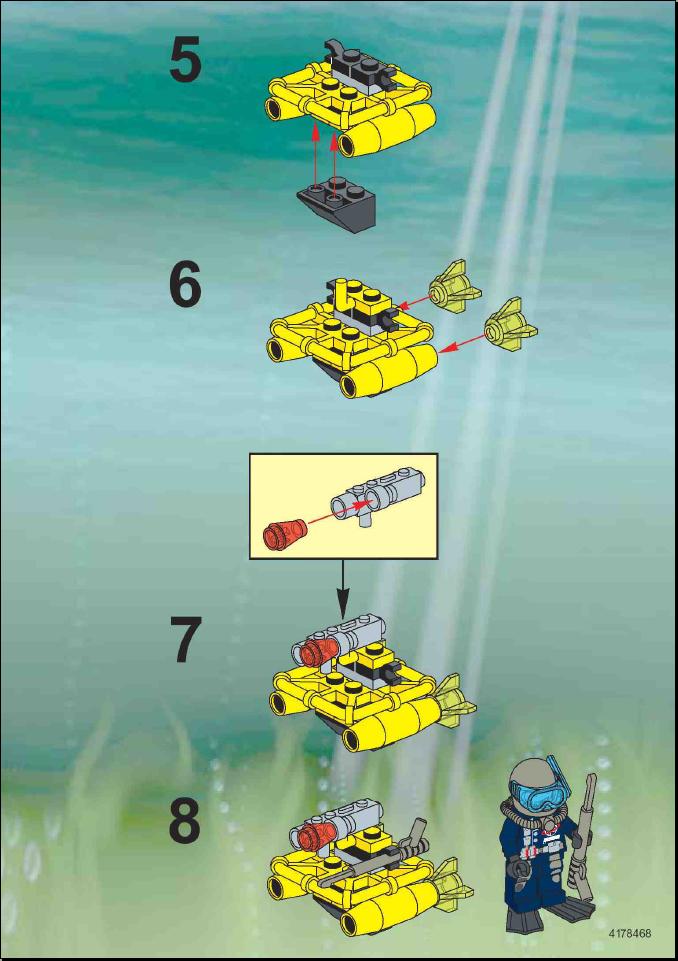 5

6

7

8

4178468