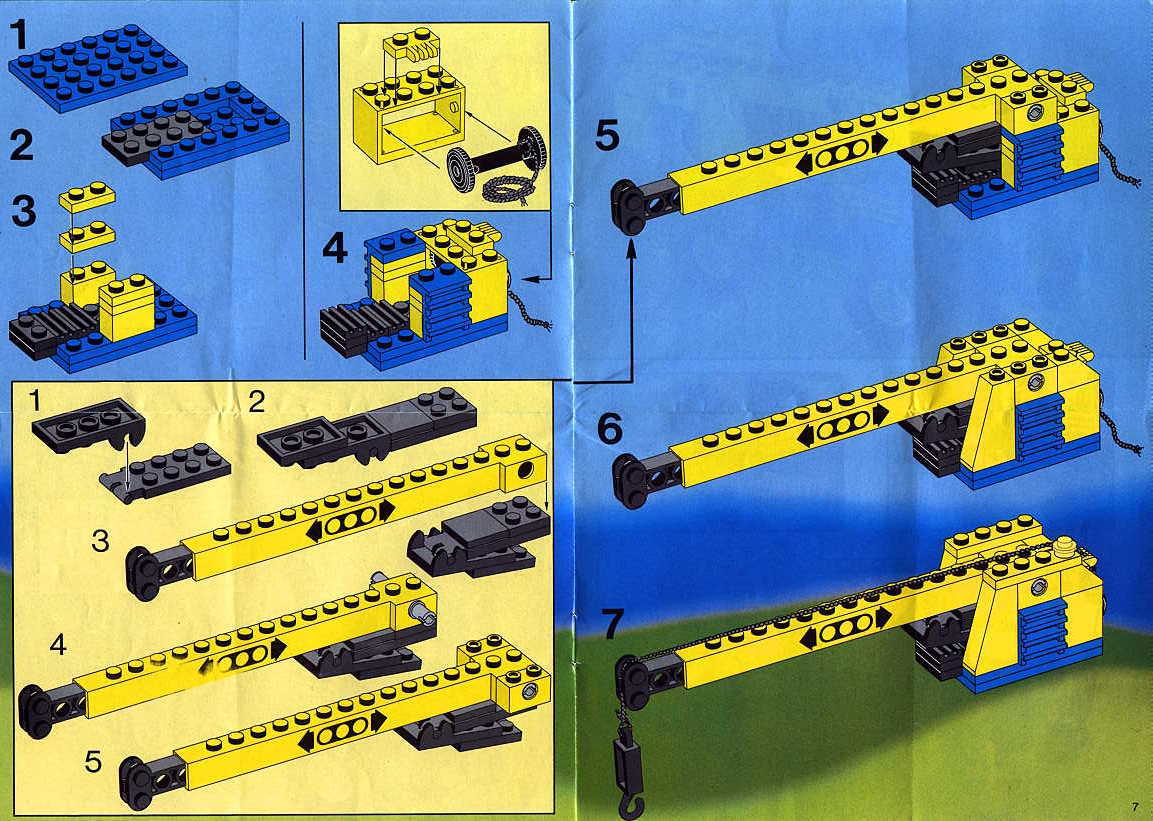 1

2

3

4

1

2

3

4

5

5

6

7

7