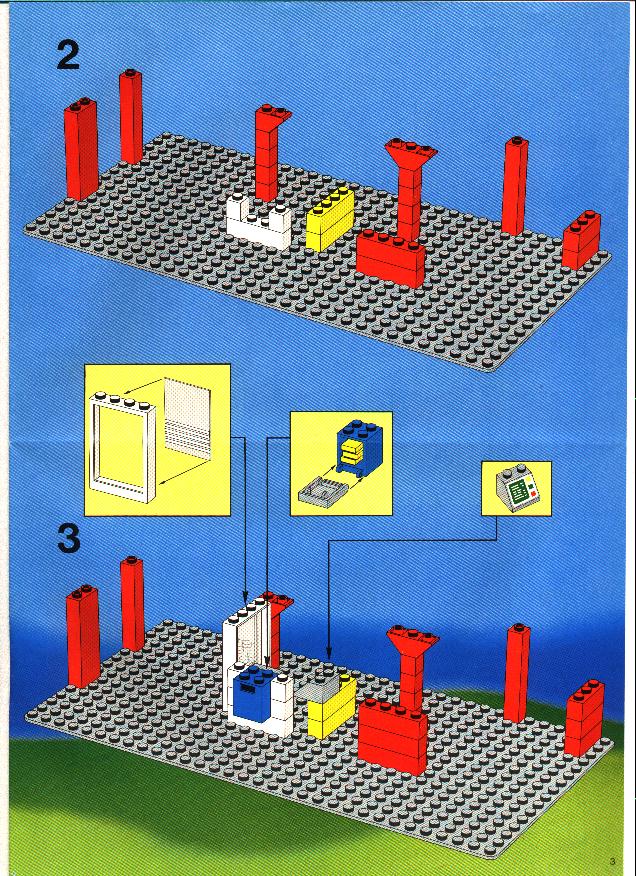 2

3

3