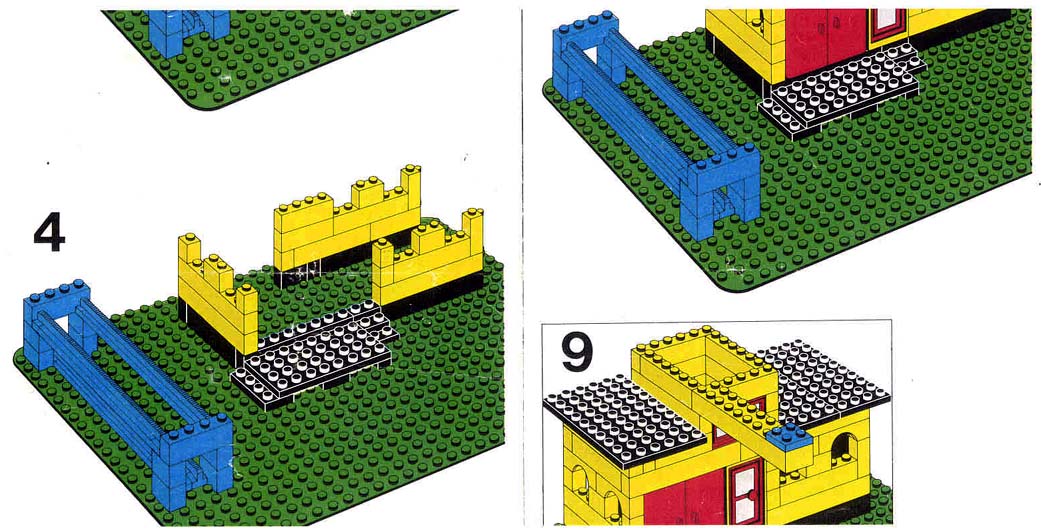 4

9