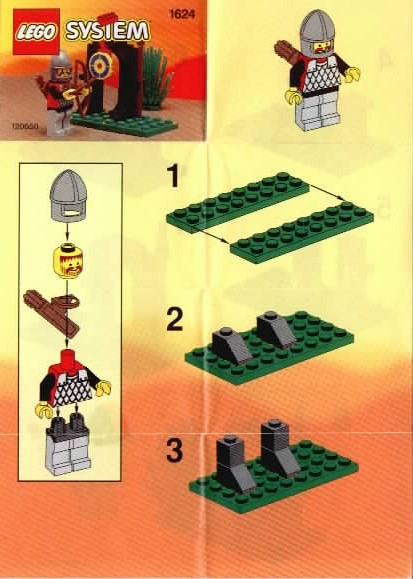 LEGO SYSTEM
1624
120550
1
2
3