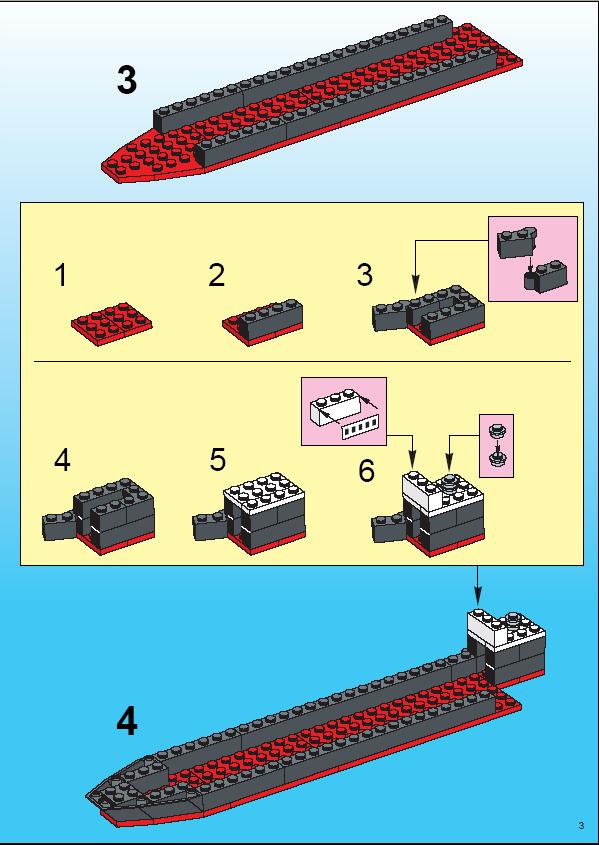 3

1

2

3

4

5

6

4

3