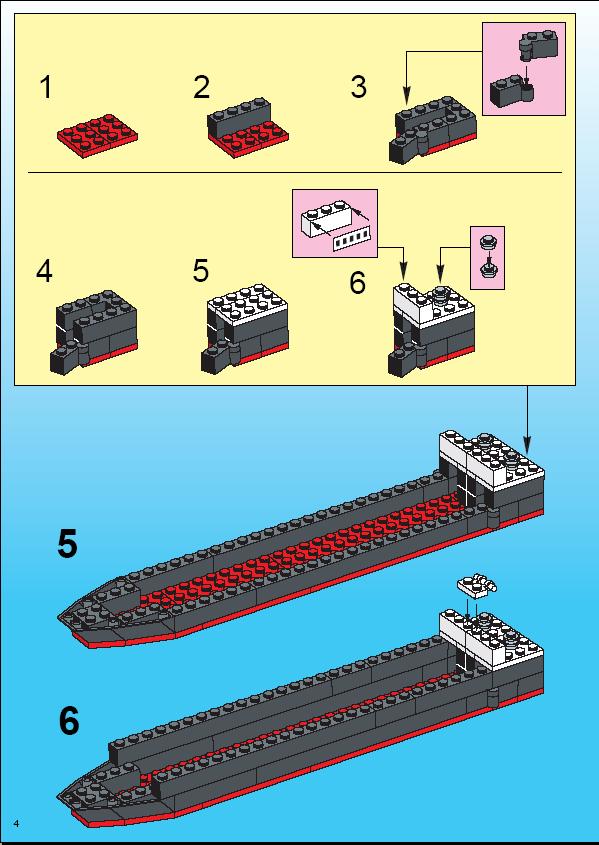 1

2

3

4

5

6

5

6

4