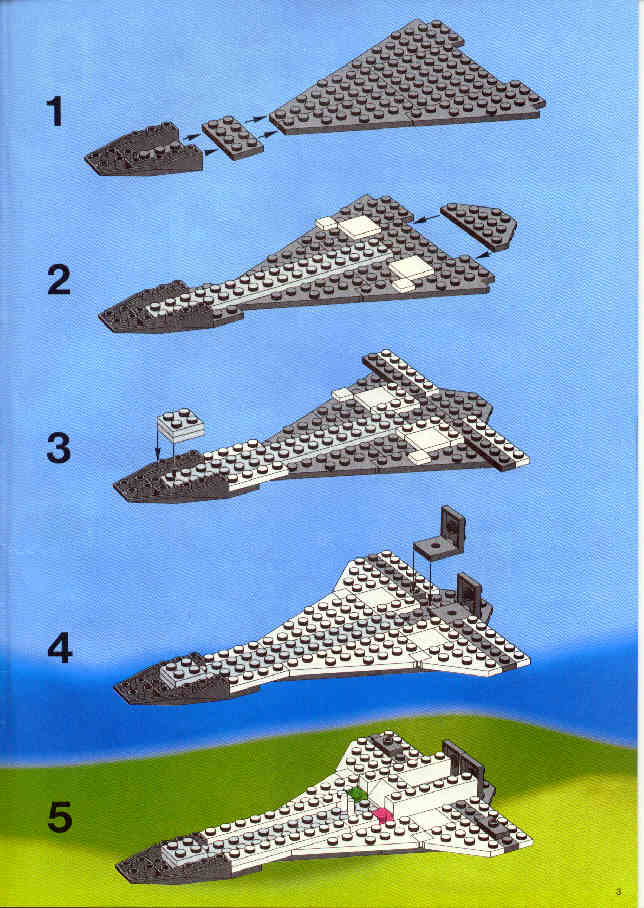 1

2

3

4

5

3