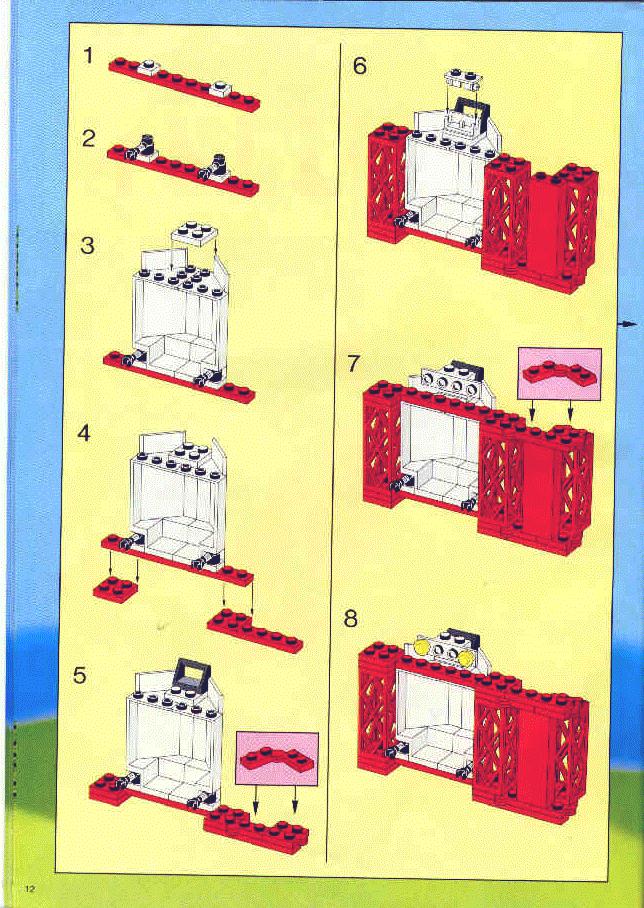 1

2

3

4

5

6

7

8

12